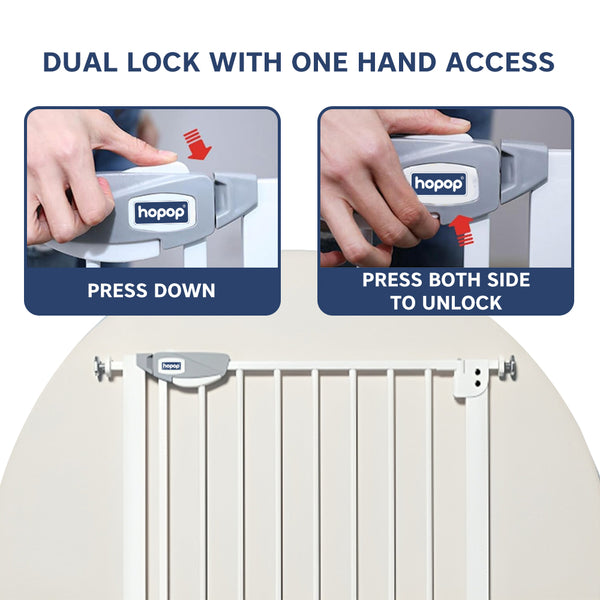 DUAL LOCK WITH ONE HAND ACCESS

hopop

PRESS DOWN

hopop

PRESS BOTH SIDE TO UNLOCK

hopop