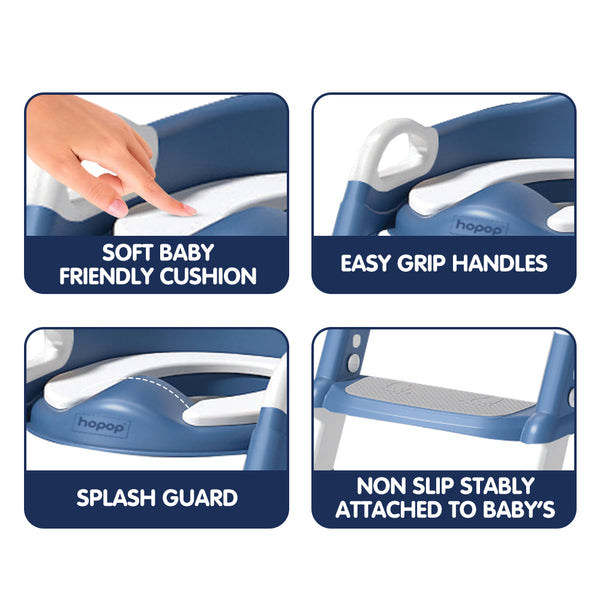 SOFT BABY FRIENDLY CUSHION

hopop

EASY GRIP HANDLES

hopop

SPLASH GUARD

NON SLIP STABLY ATTACHED TO BABY'S